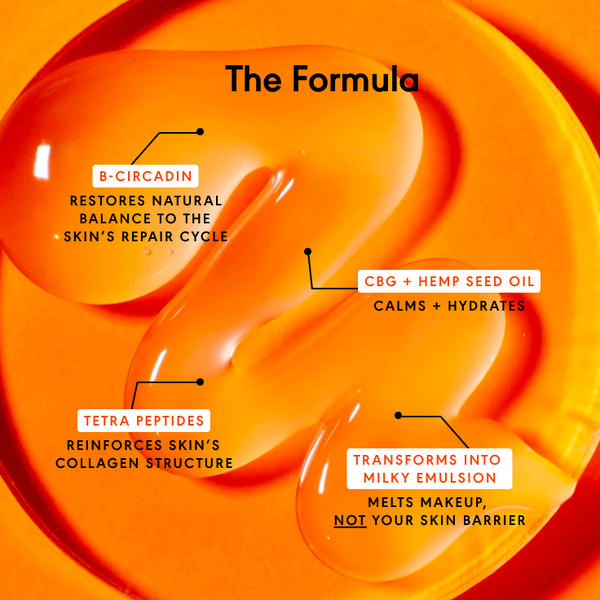 The Formula

B-CIRCADIN
RESTORES NATURAL BALANCE TO THE SKIN'S REPAIR CYCLE

CBG + HEMP SEED OIL
CALMS + HYDRATES

TETRA PEPTIDES
REINFORCES SKIN'S COLLAGEN STRUCTURE

TRANSFORMS INTO MILKY EMULSION
MELTS MAKEUP, NOT YOUR SKIN BARRIER