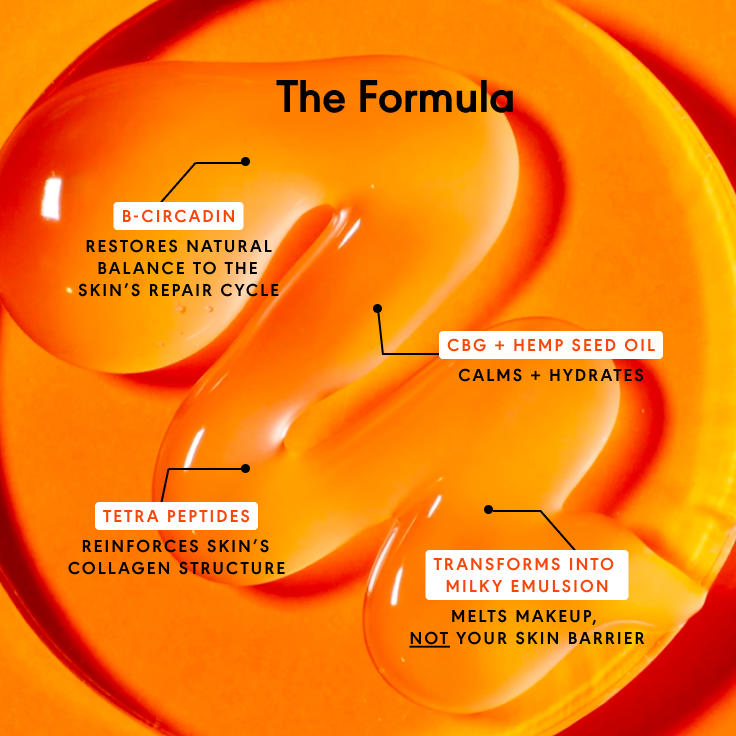 The Formula

B-CIRCADIN
RESTORES NATURAL BALANCE TO THE SKIN'S REPAIR CYCLE

CBG + HEMP SEED OIL
CALMS + HYDRATES

TETRA PEPTIDES
REINFORCES SKIN'S COLLAGEN STRUCTURE

TRANSFORMS INTO MILKY EMULSION
MELTS MAKEUP, NOT YOUR SKIN BARRIER